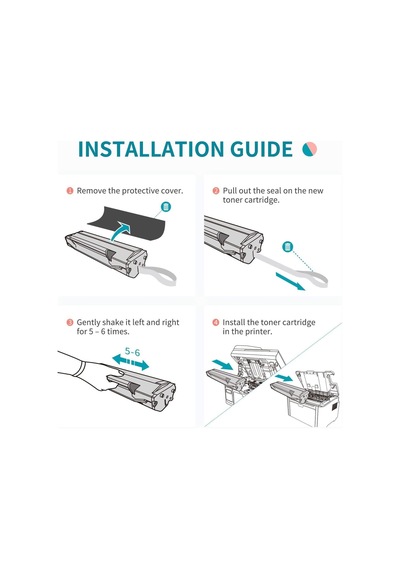 INSTALLATION GUIDE

1 Remove the protective cover.

2 Pull out the seal on the new toner cartridge.

3 Gently shake it left and right for 5 – 6 times.

5-6

4 Install the toner cartridge in the printer.