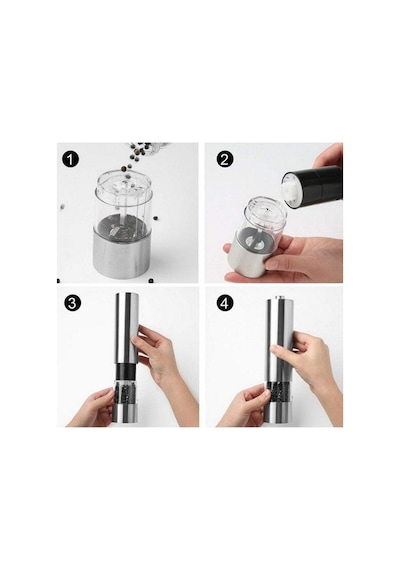 1

2

3

4