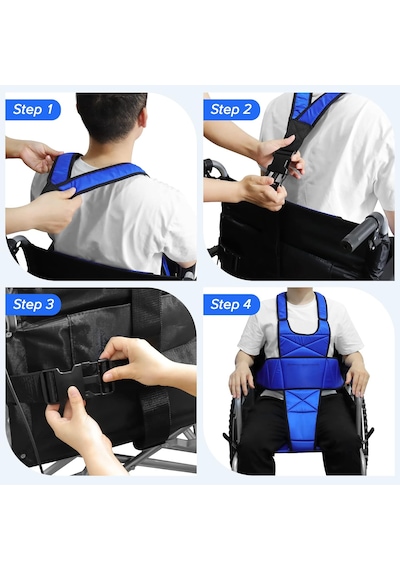 Step 1

Step 2

Step 3

Step 4