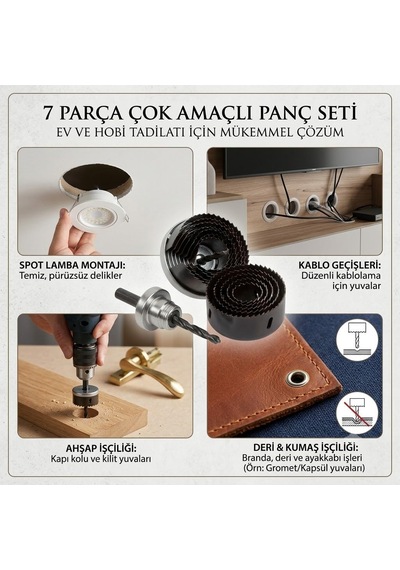 7 PARÇA ÇOK AMAÇLI PANÇ SETİ
EV VE HOBİ TADİLATI İÇİN MÜKEMMEL ÇÖZÜM

SPOT LAMBA MONTAJI:
Temiz, pürüzsüz delikler

KABLO GEÇİŞLERİ:
Düzenli kablolama için yuvalar

AHŞAP İŞÇİLİĞİ:
Kapı kolu ve kilit yuvaları

DERİ & KUMAŞ İŞÇİLİĞİ:
Branda, deri ve ayakkabı işleri (Örn: Gromet/Kapsül yuvaları)