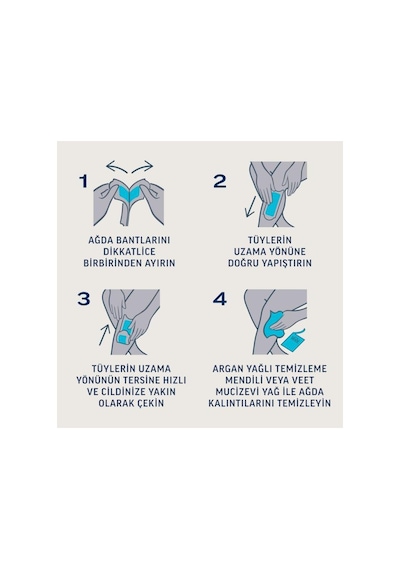 1

AĞDA BANTLARINI DİKKATLİCE BİRBİRİNDEN AYIRIN

2

TÜYLERİN UZAMA YÖNÜNE DOĞRU YAPIŞTIRIN

3

TÜYLERİN UZAMA YÖNÜNÜN TERSİNE HIZLI VE CİLDİNİZE YAKIN OLARAK ÇEKİN

4

ARGAN YAĞLI TEMİZLEME MENDİLİ VEYA VEET MUCİZEVİ YAĞ İLE AĞDA KALINTILARINI TEMİZLEYİN