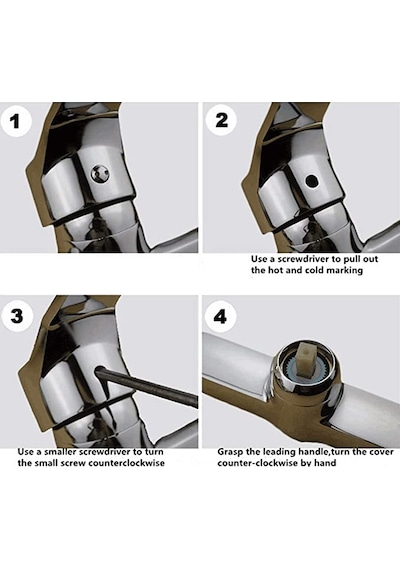 1

2

Use a screwdriver to pull out the hot and cold marking

3

Use a smaller screwdriver to turn the small screw counterclockwise

4

Grasp the leading handle,turn the cover counter-clockwise by hand