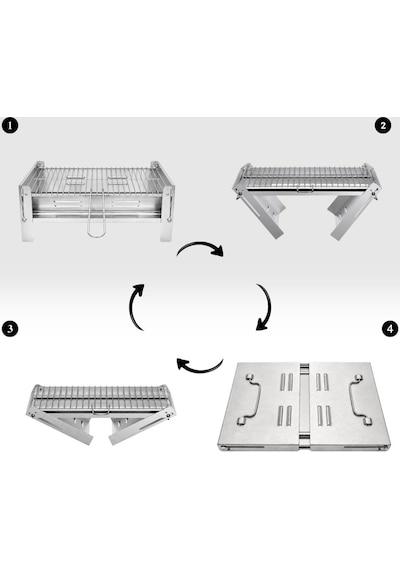 1
2
3
4