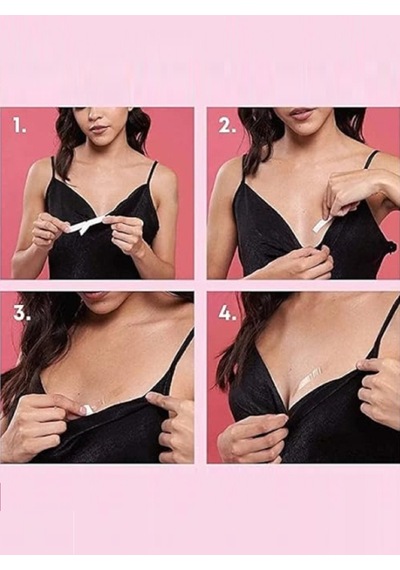 1.

2.

3.

4.