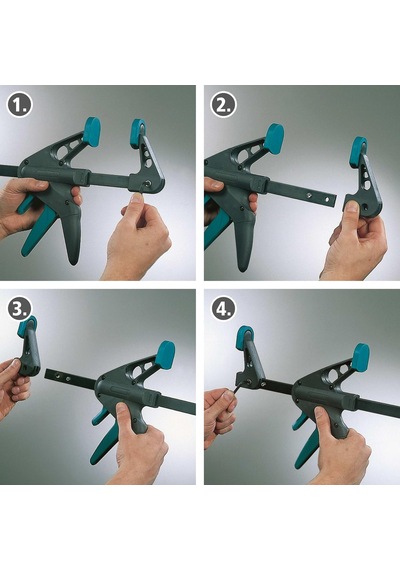 1.

2.

3.

4.