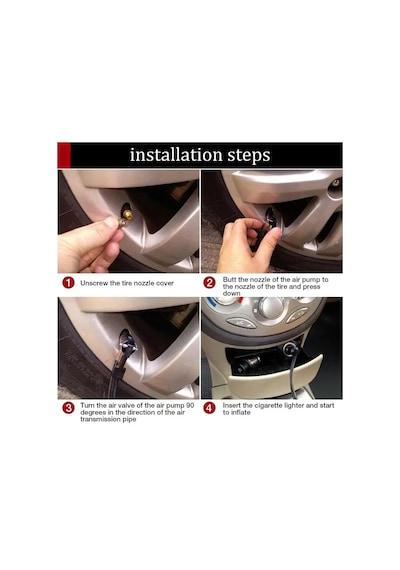 installation steps

1 Unscrew the tire nozzle cover

2 Butt the nozzle of the air pump to the nozzle of the tire and press down

3 Turn the air valve of the air pump 90 degrees in the direction of the air transmission pipe

4 Insert the cigarette lighter and start to inflate