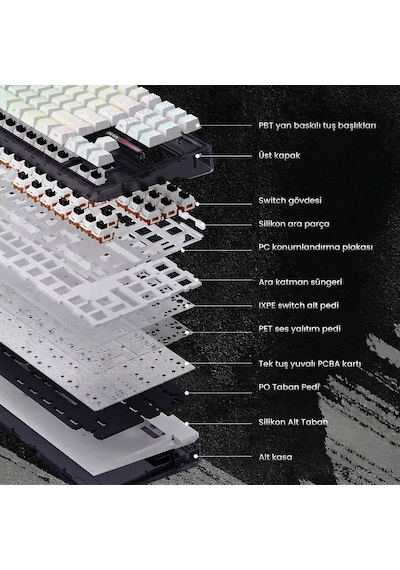 PBT yan baskılı tuş başlıkları

Üst kapak

Switch gövdesi

Silikon ara parça

PC konumlandırma plakası

Ara katman süngeri

IXPE switch alt pedi

PET ses yalıtım pedi

Tek tuş yuvalı PCBA kartı

PO Taban Pedi

Silikon Alt Taban

Alt kasa