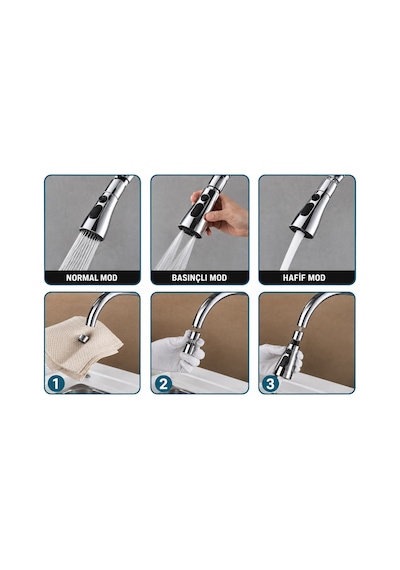 NORMAL MOD

BASINÇLI MOD

HAFİF MOD

1

2

3