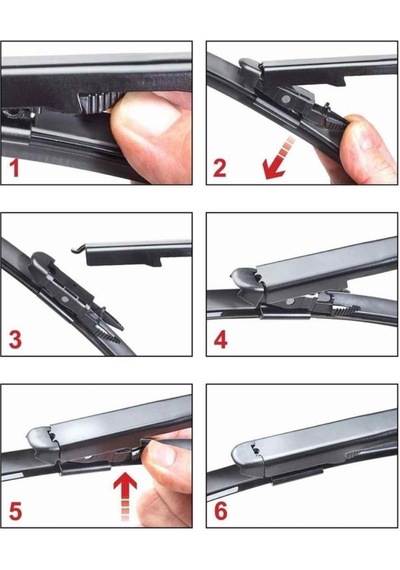 1

2

3

4

5

6