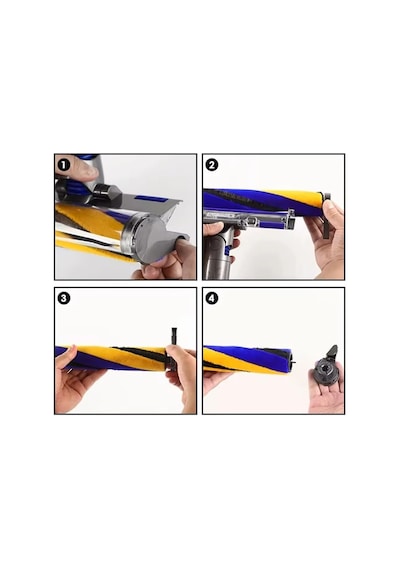 1
2
3
4