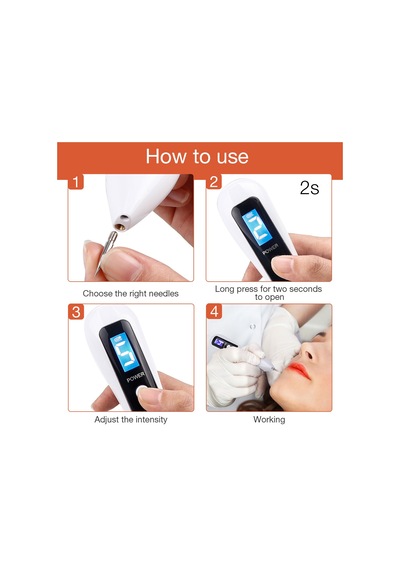 How to use

1

Choose the right needles

2

2s

2

POWER

Long press for two seconds to open

3

5

POWER

Adjust the intensity

4

Working