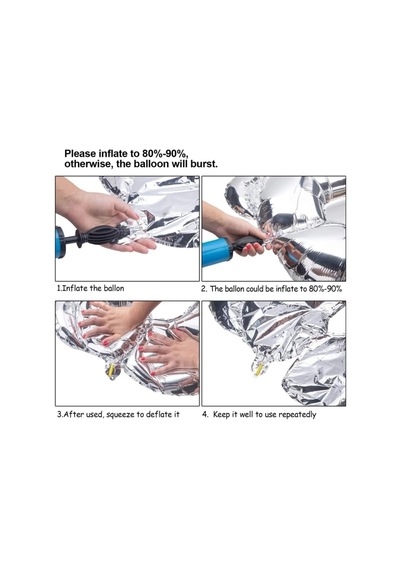 Please inflate to 80%-90%, otherwise, the balloon will burst.

1.Inflate the ballon

2. The ballon could be inflate to 80%-90%

3.After used, squeeze to deflate it

4. Keep it well to use repeatedly