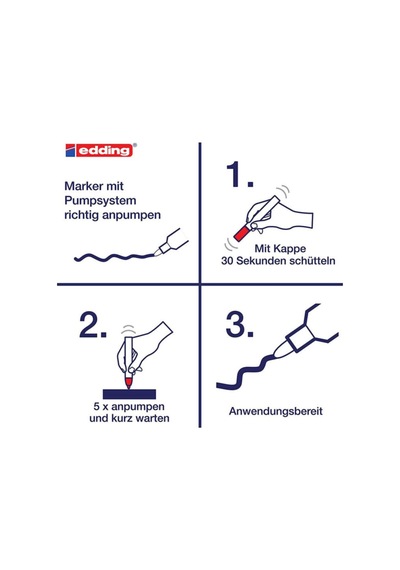 edding®

Marker mit Pumpsystem richtig anpumpen

1.

Mit Kappe 30 Sekunden schütteln

2.

5 x anpumpen und kurz warten

3.

Anwendungsbereit