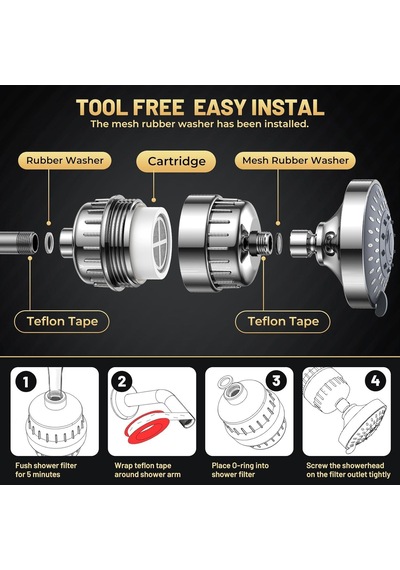 TOOL FREE EASY INSTAL
The mesh rubber washer has been installed.

Rubber Washer

Cartridge

Mesh Rubber Washer

Teflon Tape

Teflon Tape

1
Fush shower filter for 5 minutes

2
Wrap teflon tape around shower arm

3
Place O-ring into shower filter

4
Screw the showerhead on the filter outlet tightly