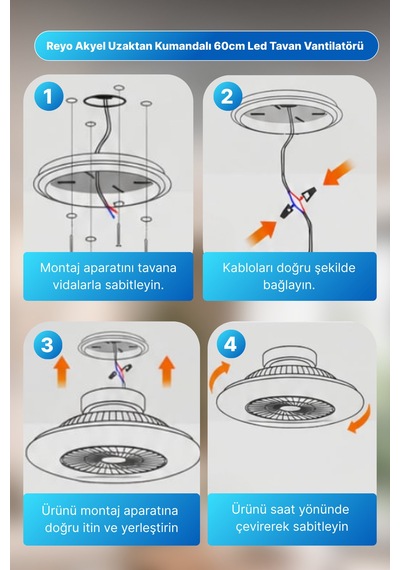 Reyo Akyel Uzaktan Kumandalı 60cm Led Tavan Vantilatörü

1

Montaj aparatını tavana vidalarla sabitleyin.

2

Kabloları doğru şekilde bağlayın.

3

Ürünü montaj aparatına doğru itin ve yerleştirin

4

Ürünü saat yönünde çevirerek sabitleyin