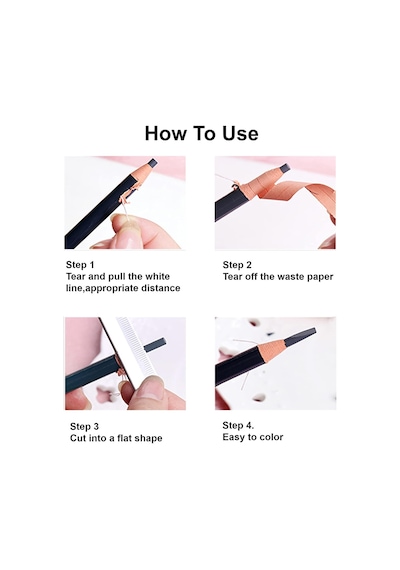 How To Use

Step 1
Tear and pull the white line,appropriate distance

Step 2
Tear off the waste paper

Step 3
Cut into a flat shape

Step 4.
Easy to color