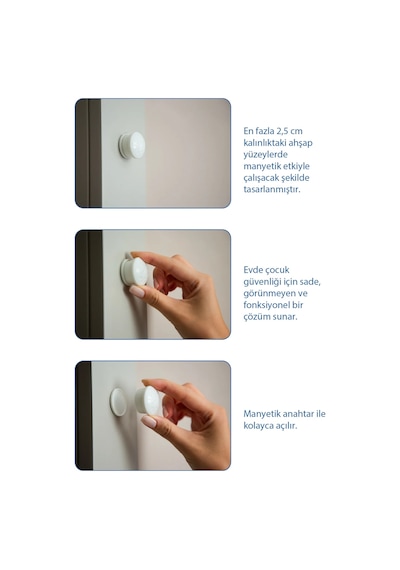 En fazla 2,5 cm kalınlıktaki ahşap yüzeylerde manyetik etkiyle çalışacak şekilde tasarlanmıştır.

Evde çocuk güvenliği için sade, görünmeyen ve fonksiyonel bir çözüm sunar.

Manyetik anahtar ile kolayca açılır.