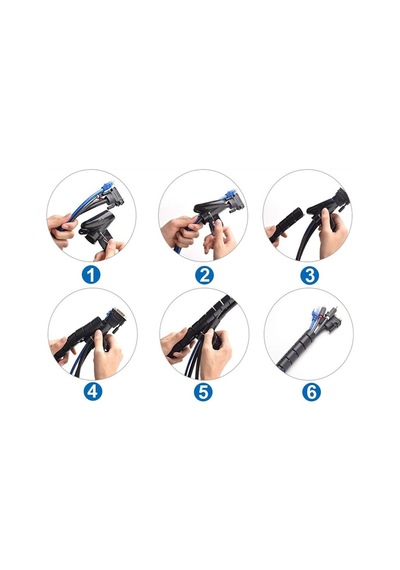 1
2
3
4
5
6