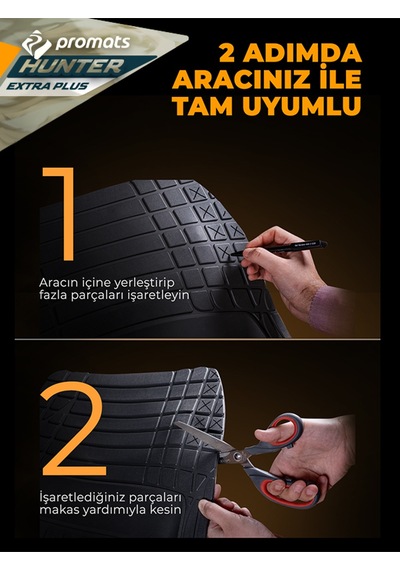 promats
HUNTER
EXTRA PLUS

2 ADIMDA ARACINIZ İLE TAM UYUMLU

1

Aracın içine yerleştirip fazla parçaları işaretleyin

2

İşaretlediğiniz parçaları makas yardımıyla kesin