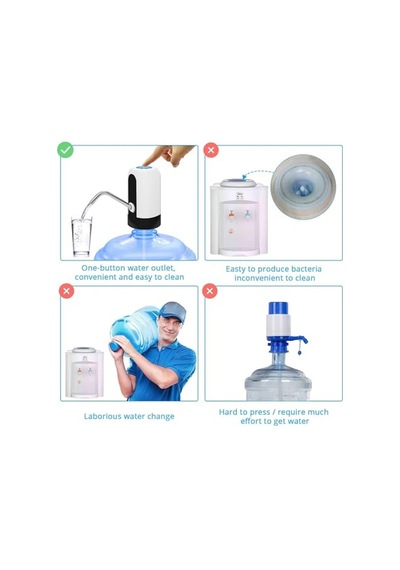 One-button water outlet, convenient and easy to clean

Easty to produce bacteria inconvenient to clean

Laborious water change

Hard to press / require much effort to get water