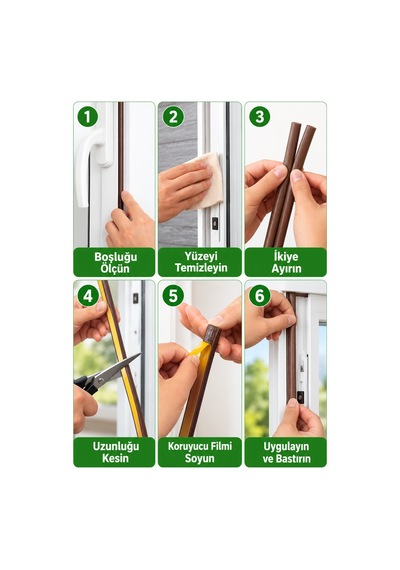 1
Boşluğu
Ölçün

2
Yüzeyi
Temizleyin

3
İkiye
Ayırın

4
Uzunluğu
Kesin

5
Koruyucu Filmi
Soyun

6
Uygulayın
ve Bastırın