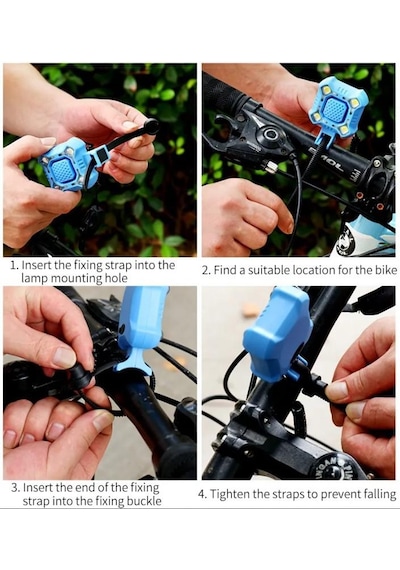 1. Insert the fixing strap into the lamp mounting hole

2. Find a suitable location for the bike

3. Insert the end of the fixing strap into the fixing buckle

4. Tighten the straps to prevent falling