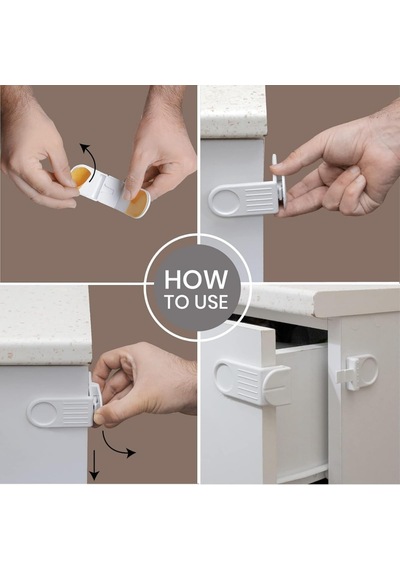 HOW
TO USE