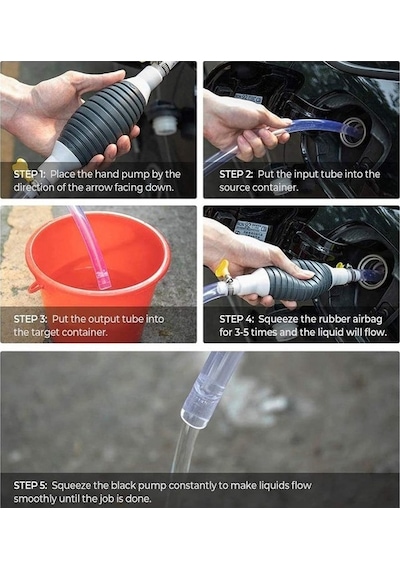 STEP 1: Place the hand pump by the direction of the arrow facing down.

STEP 2: Put the input tube into the source container.

STEP 3: Put the output tube into the target container.

STEP 4: Squeeze the rubber airbag for 3-5 times and the liquid will flow.

STEP 5: Squeeze the black pump constantly to make liquids flow smoothly until the job is done.