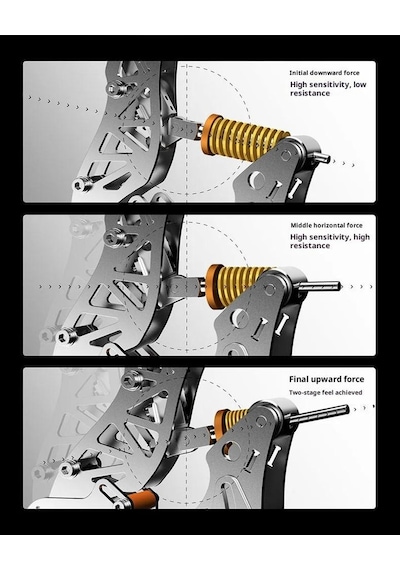 Initial downward force
High sensitivity, low resistance

Middle horizontal force
High sensitivity, high resistance

Final upward force
Two-stage feel achieved