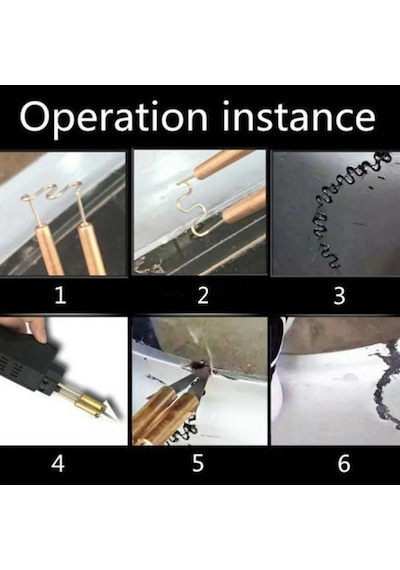 Operation instance

1

2

3

4

5

6