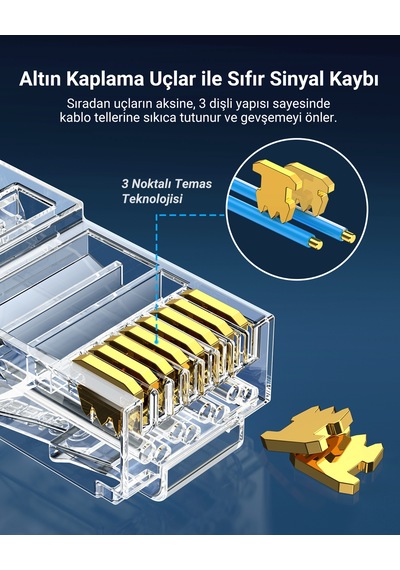 Altın Kaplama Uçlar ile Sıfır Sinyal Kaybı

Sıradan uçların aksine, 3 dişli yapısı sayesinde kablo tellerine sıkıca tutunur ve gevşemeyi önler.

3 Noktalı Temas Teknolojisi