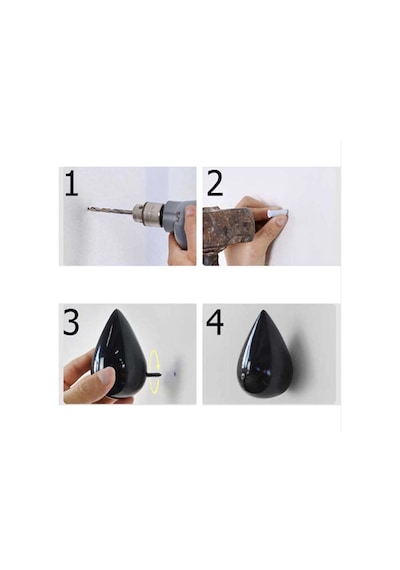 1

2

3

4