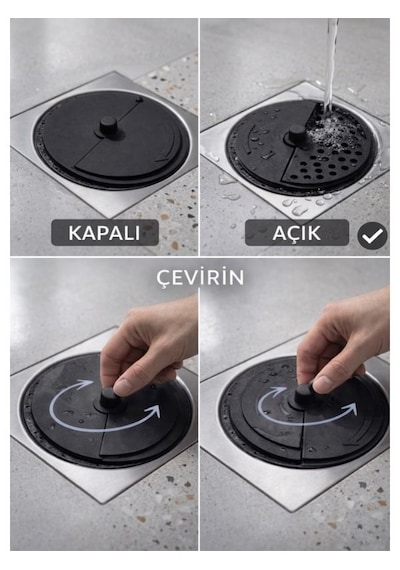 KAPALI

AÇIK

ÇEVİRİN