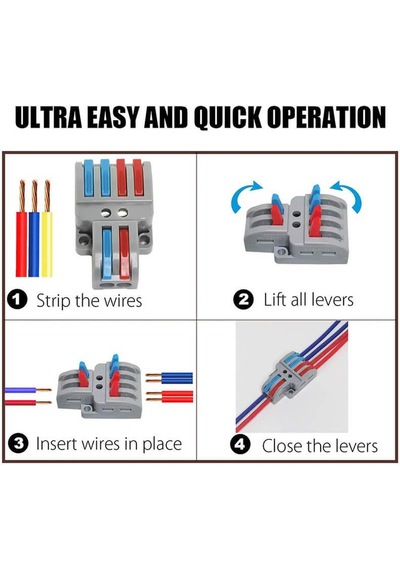 ULTRA EASY AND QUICK OPERATION

1 Strip the wires

2 Lift all levers

3 Insert wires in place

4 Close the levers