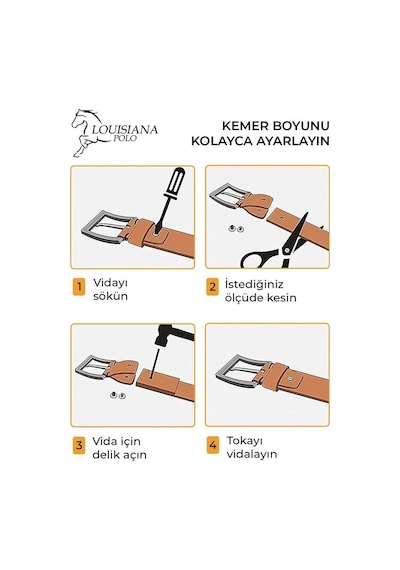 LOUISIANA POLO

KEMER BOYUNU KOLAYCA AYARLAYIN

1 Vidayı sökün

2 İstediğiniz ölçüde kesin

3 Vida için delik açın

4 Tokayı vidalayın