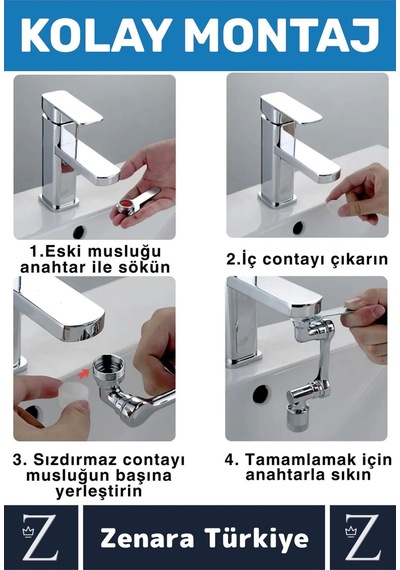 KOLAY MONTAJ

1.Eski musluğu anahtar ile sökün

2.İç contayı çıkarın

3. Sızdırmaz contayı musluğun başına yerleştirin

4. Tamamlamak için anahtarla sıkın

Z

Zenara Türkiye

Z