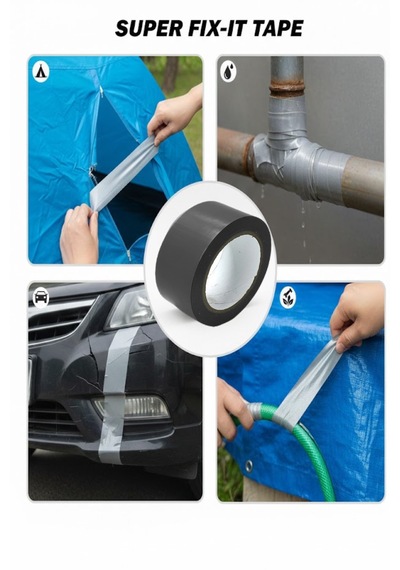 SUPER FIX-IT TAPE