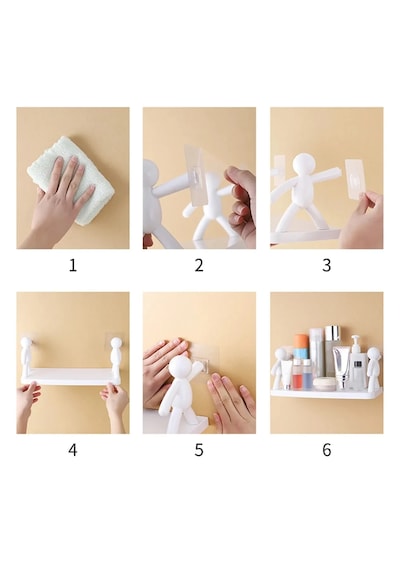 1

2

3

4

5

6