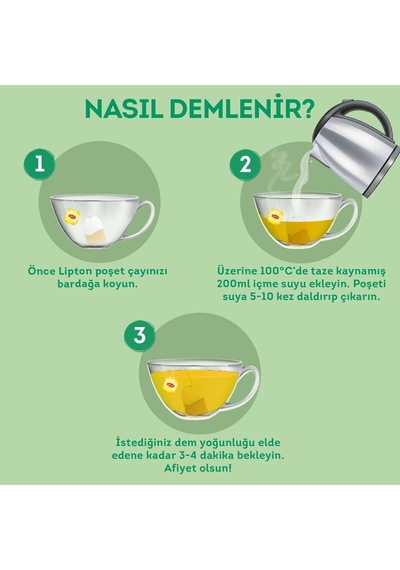 NASIL DEMLENİR?

1

Önce Lipton poşet çayınızı bardağa koyun.

2

Üzerine 100°C'de taze kaynamış 200ml içme suyu ekleyin. Poşeti suya 5-10 kez daldırıp çıkarın.

3

İstediğiniz dem yoğunluğu elde edene kadar 3-4 dakika bekleyin. Afiyet olsun!