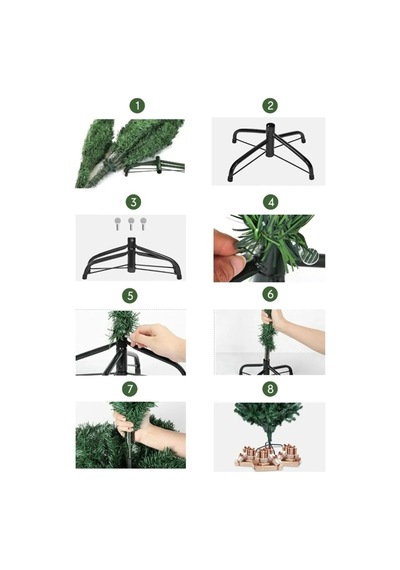 1
2
3
4
5
6
7
8