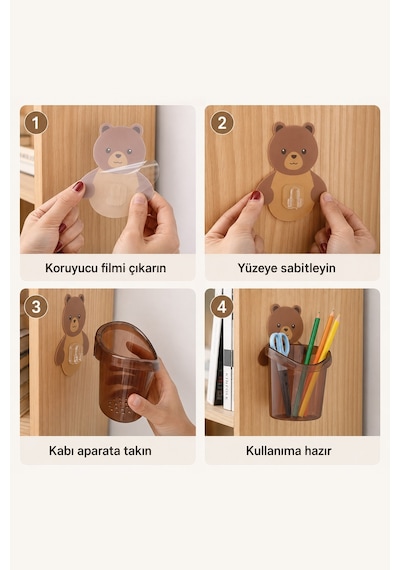 1
Koruyucu filmi çıkarın

2
Yüzeye sabitleyin

3
Kabı aparata takın

4
Kullanıma hazır