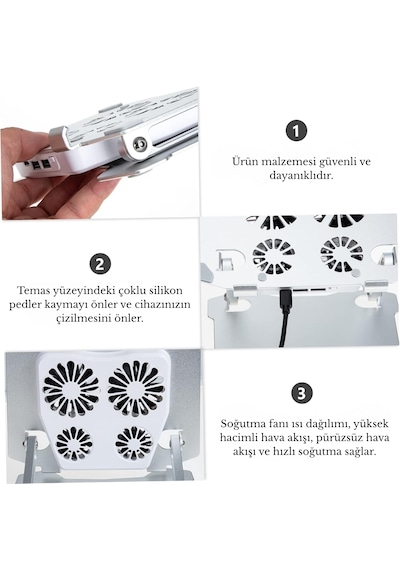 1

Ürün malzemesi güvenli ve dayanıklıdır.

2

Temas yüzeyindeki çoklu silikon pedler kaymayı önler ve cihazınızın çizilmesini önler.

3

Soğutma fanı ısı dağılımı, yüksek hacimli hava akışı, pürüzsüz hava akışı ve hızlı soğutma sağlar.