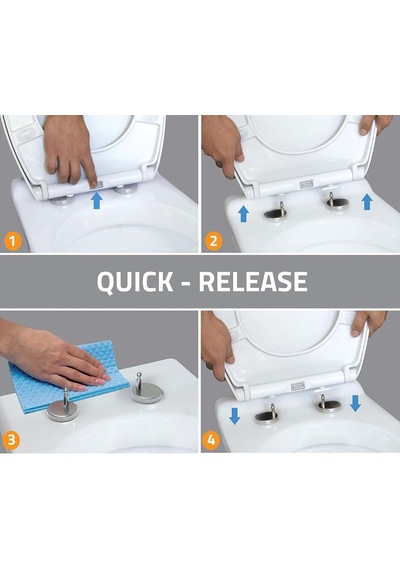 1

2

QUICK - RELEASE

3

4