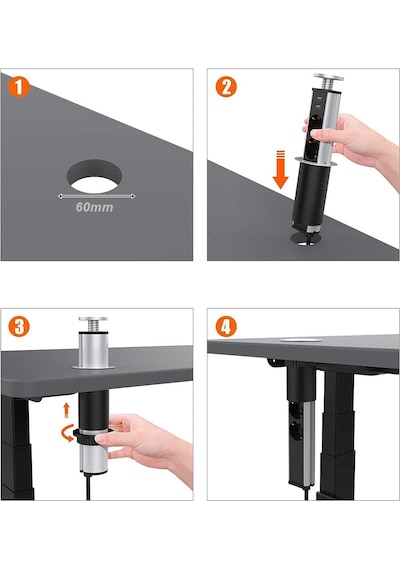 1

60mm

2

3

4