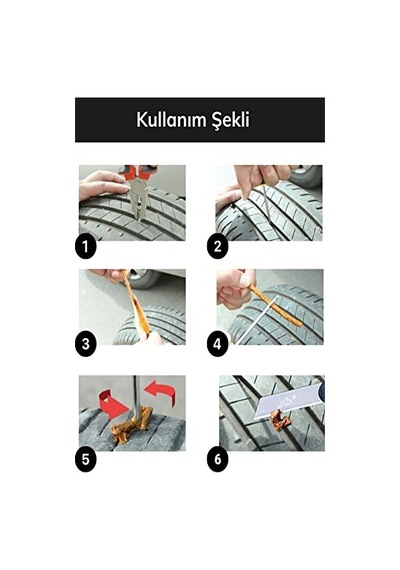 Kullanım Şekli

1

2

3

4

5

6