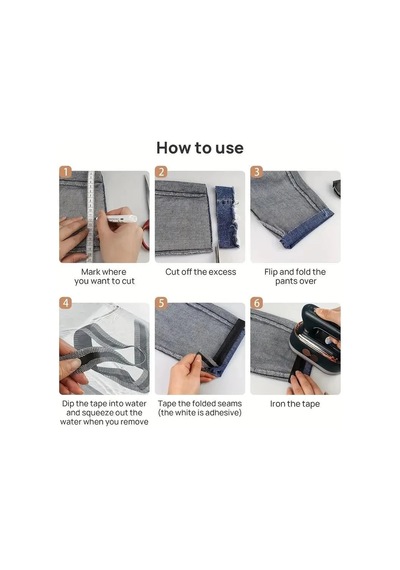 How to use

1
Mark where you want to cut

2
Cut off the excess

3
Flip and fold the pants over

4
Dip the tape into water and squeeze out the water when you remove

5
Tape the folded seams (the white is adhesive)

6
Iron the tape