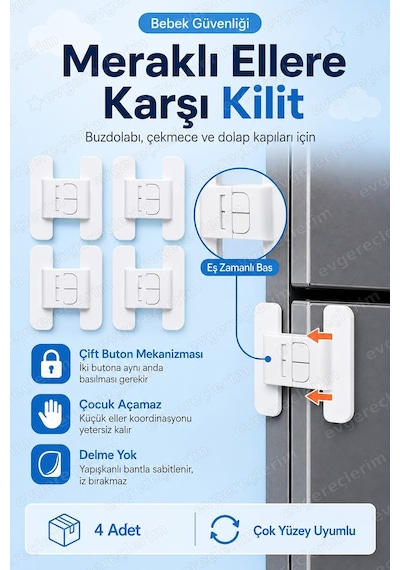 Bebek Güvenliği

Meraklı Ellere Karşı Kilit

Buzdolabı, çekmece ve dolap kapıları için

Eş Zamanlı Bas

Çift Buton Mekanizması
İki butona aynı anda basılması gerekir

Çocuk Açamaz
Küçük eller koordinasyonu yetersiz kalır

Delme Yok
Yapışkanlı bantla sabitlenir, iz bırakmaz

4 Adet

Çok Yüzey Uyumlu

evgereçlerim