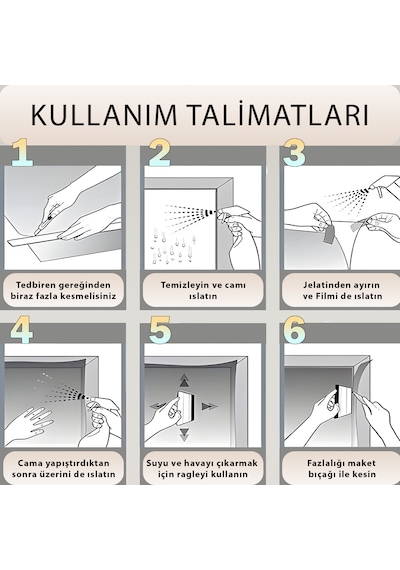 KULLANIM TALİMATLARI

1
Tedbiren gereğinden biraz fazla kesmelisiniz

2
Temizleyin ve camı ıslatın

3
Jelatinden ayırın ve Filmi de ıslatın

4
Cama yapıştırdıktan sonra üzerini de ıslatın

5
Suyu ve havayı çıkarmak için ragleyi kullanın

6
Fazlalığı maket bıçağı ile kesin