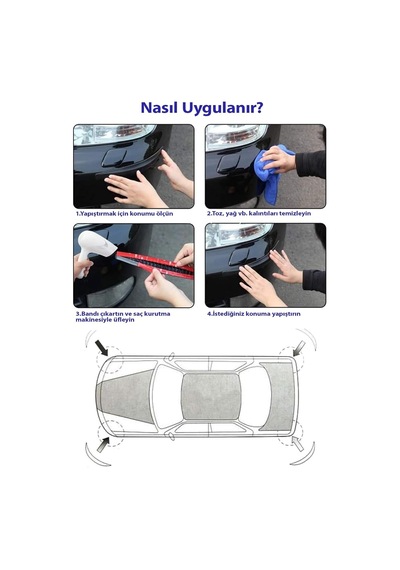 Nasıl Uygulanır?

1.Yapıştırmak için konumu ölçün

2.Toz, yağ vb. kalıntıları temizleyin

3.Bandı çıkartın ve saç kurutma makinesiyle üfleyin

4.İstediğiniz konuma yapıştırın