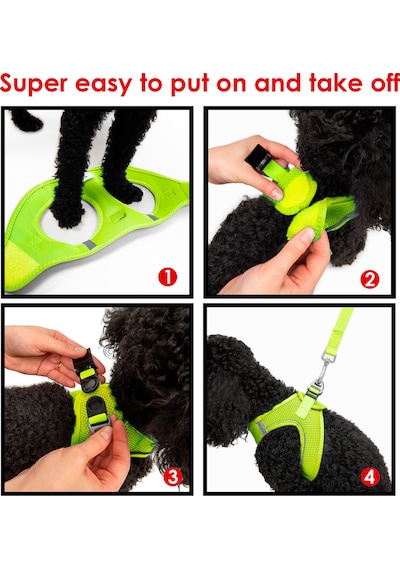 Super easy to put on and take off

1

2

3

4